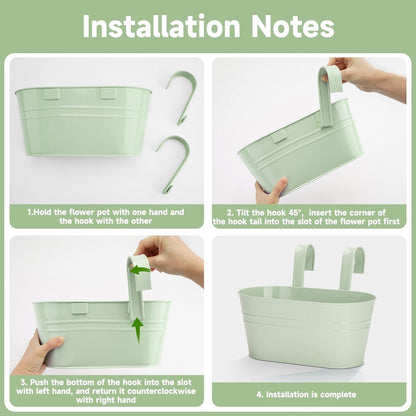 Installation Notes

1.Hold the flower pot with one hand and the hook with the other

2. Tilt the hook 45°, insert the corner of the hook tail into the slot of the flower pot first

3. Push the bottom of the hook into the slot with left hand, and return it counterclockwise with right hand

4. Installation is complete