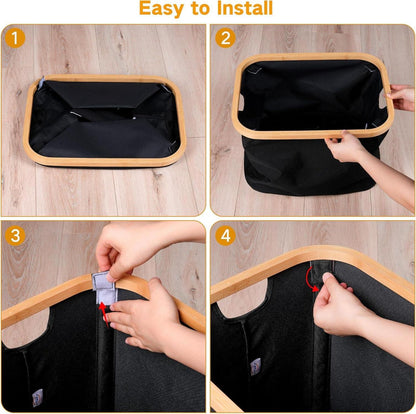 Easy to install

1

2

3

4