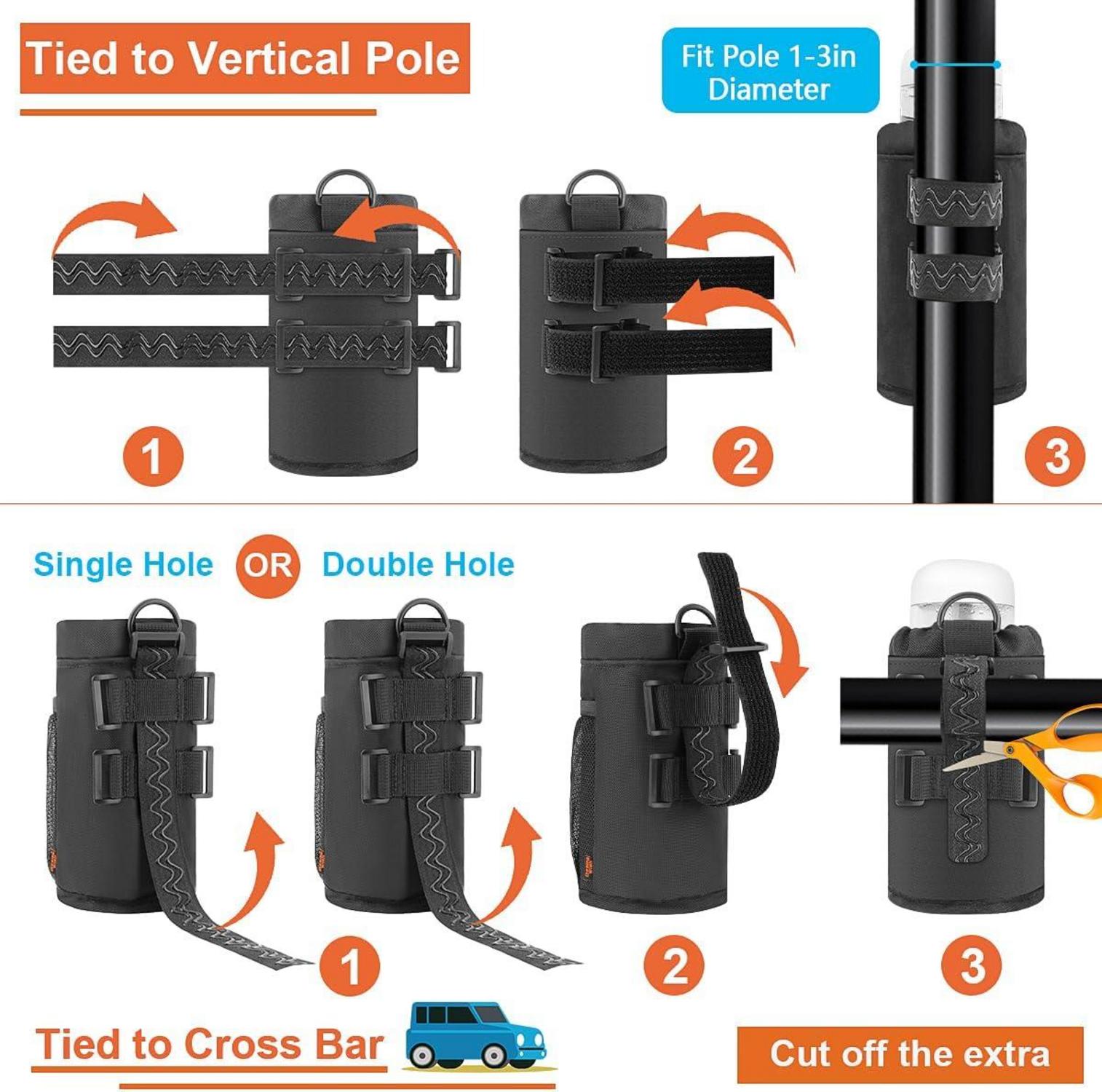 Tied to Vertical Pole

Fit Pole 1-3in Diameter

1

2

3

Single Hole OR Double Hole

1

2

3

Tied to Cross Bar

Cut off the extra