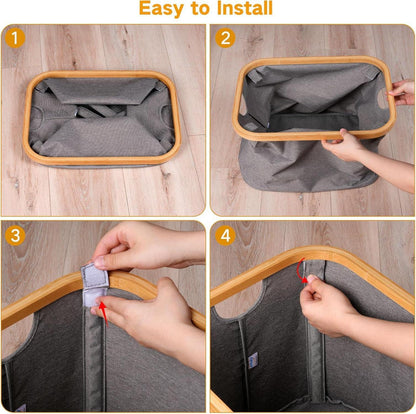 Easy to install

1

2

3

4