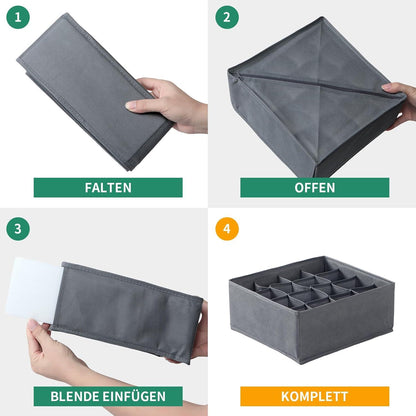 1

FALTEN

2

OFFEN

3

BLENDE EINFÜGEN

4

KOMPLETT