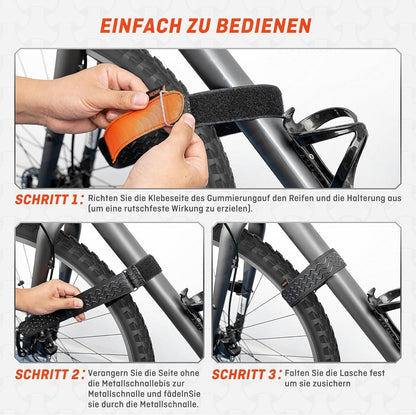 EINFACH ZU BEDIENEN

SCHRITT 1: Richten Sie die Klebeseite des Gummierungauf den Reifen und die Halterung aus (um eine rutschfeste Wirkung zu erzielen).

SCHRITT 2: Verangern Sie die Seite ohne die Metallschnallebis zur Metallschnalle und fädelnSie sie durch die Metallschnalle.

SCHRITT 3: Falten Sie die Lasche fest um sie zusichern