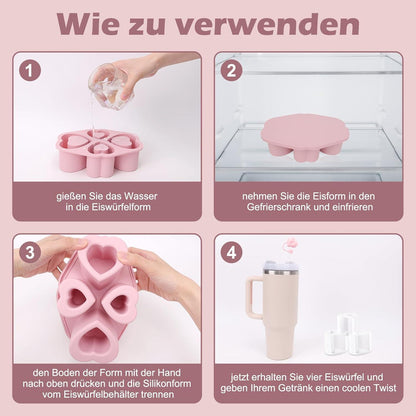 Wie zu verwenden

1

gießen Sie das Wasser in die Eiswürfelform

2

nehmen Sie die Eisform in den Gefrierschrank und einfrieren

3

den Boden der Form mit der Hand nach oben drücken und die Silikonform vom Eiswürfelbehälter trennen

4

jetzt erhalten Sie vier Eiswürfel und geben Ihrem Getränk einen coolen Twist