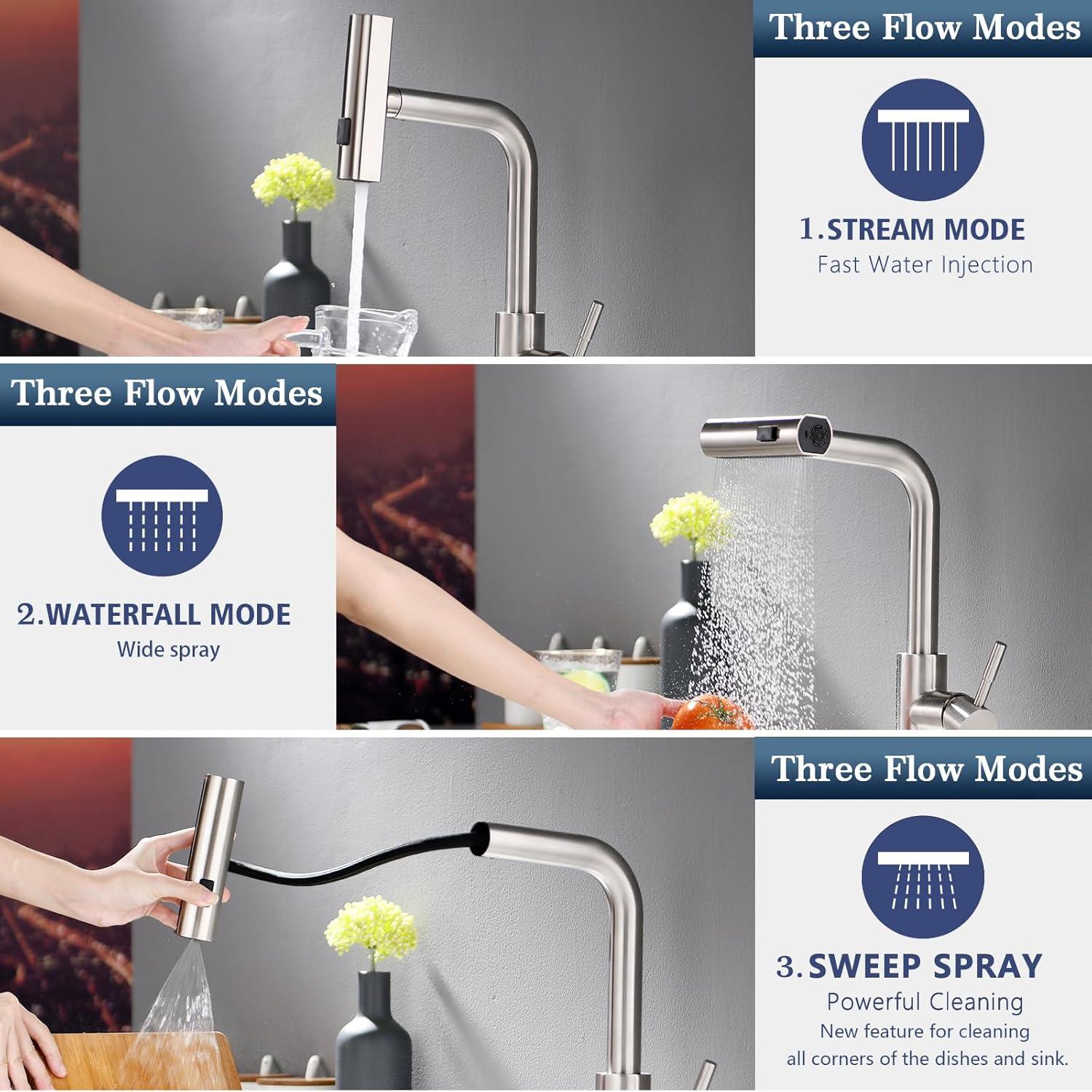 Three Flow Modes

1.STREAM MODE
Fast Water Injection

Three Flow Modes

2.WATERFALL MODE
Wide spray

Three Flow Modes

3.SWEEP SPRAY
Powerful Cleaning
New feature for cleaning all corners of the dishes and sink.