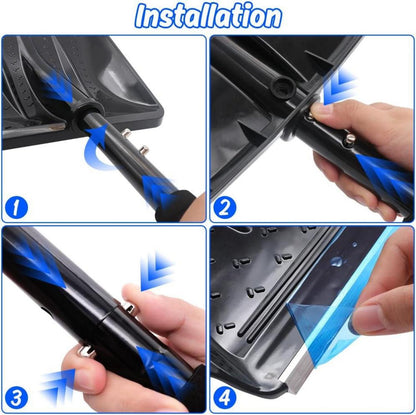 Installation

1

2

3

4