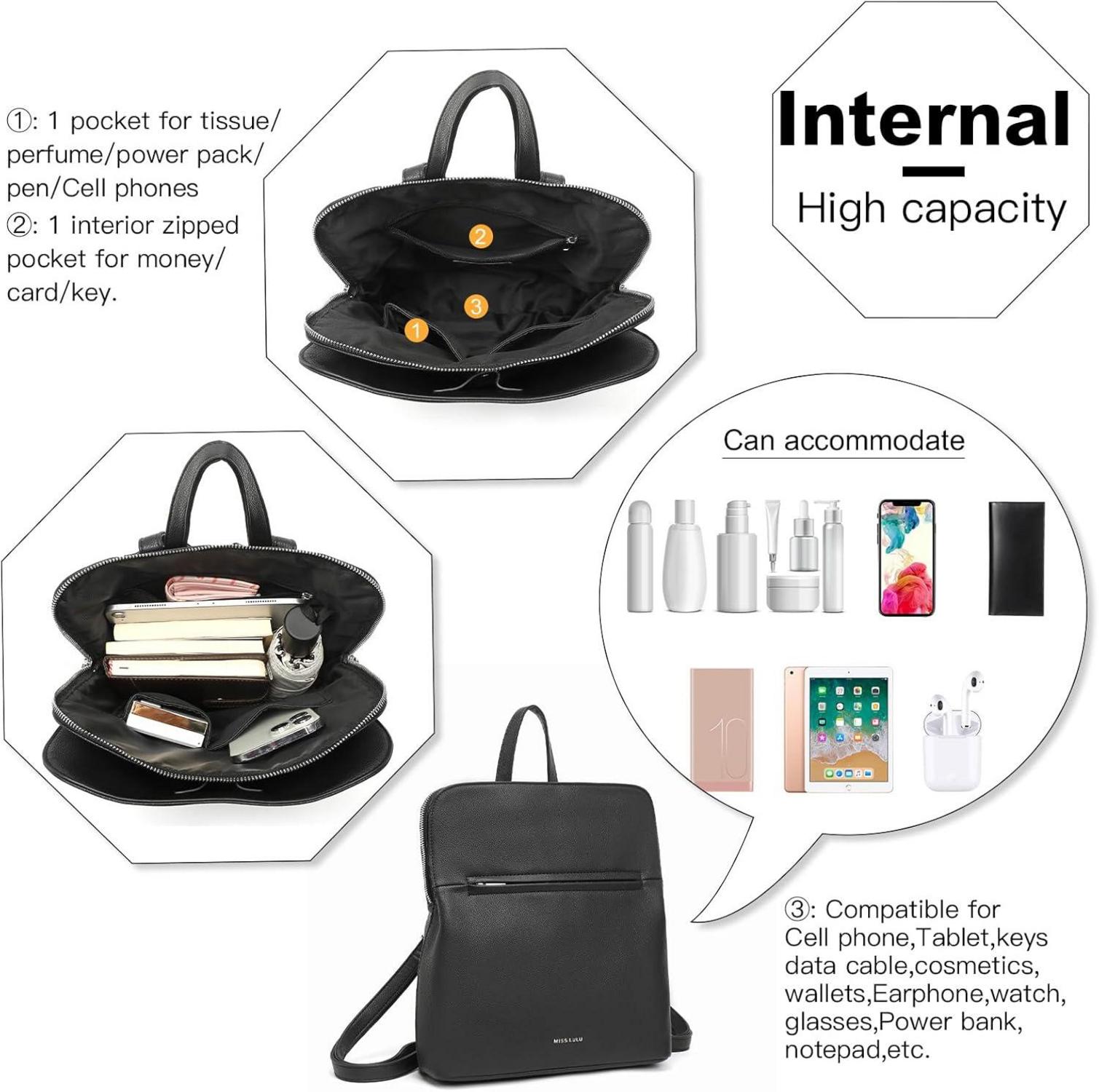 ①: 1 pocket for tissue/ perfume/power pack/ pen/Cell phones
②: 1 interior zipped pocket for money/ card/key.

2
3
1

Internal
High capacity

Can accommodate

10

MISS LULU

③: Compatible for Cell phone,Tablet,keys data cable,cosmetics, wallets,Earphone,watch, glasses,Power bank, notepad,etc.