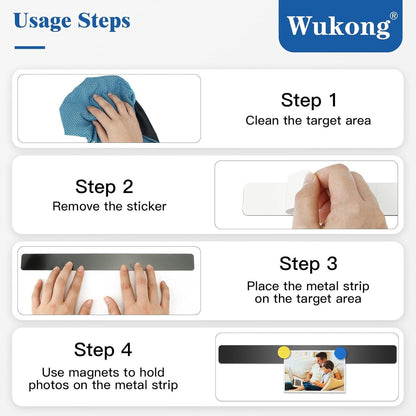 Usage Steps

Wukong®

Step 1
Clean the target area

Step 2
Remove the sticker

Step 3
Place the metal strip on the target area

Step 4
Use magnets to hold photos on the metal strip