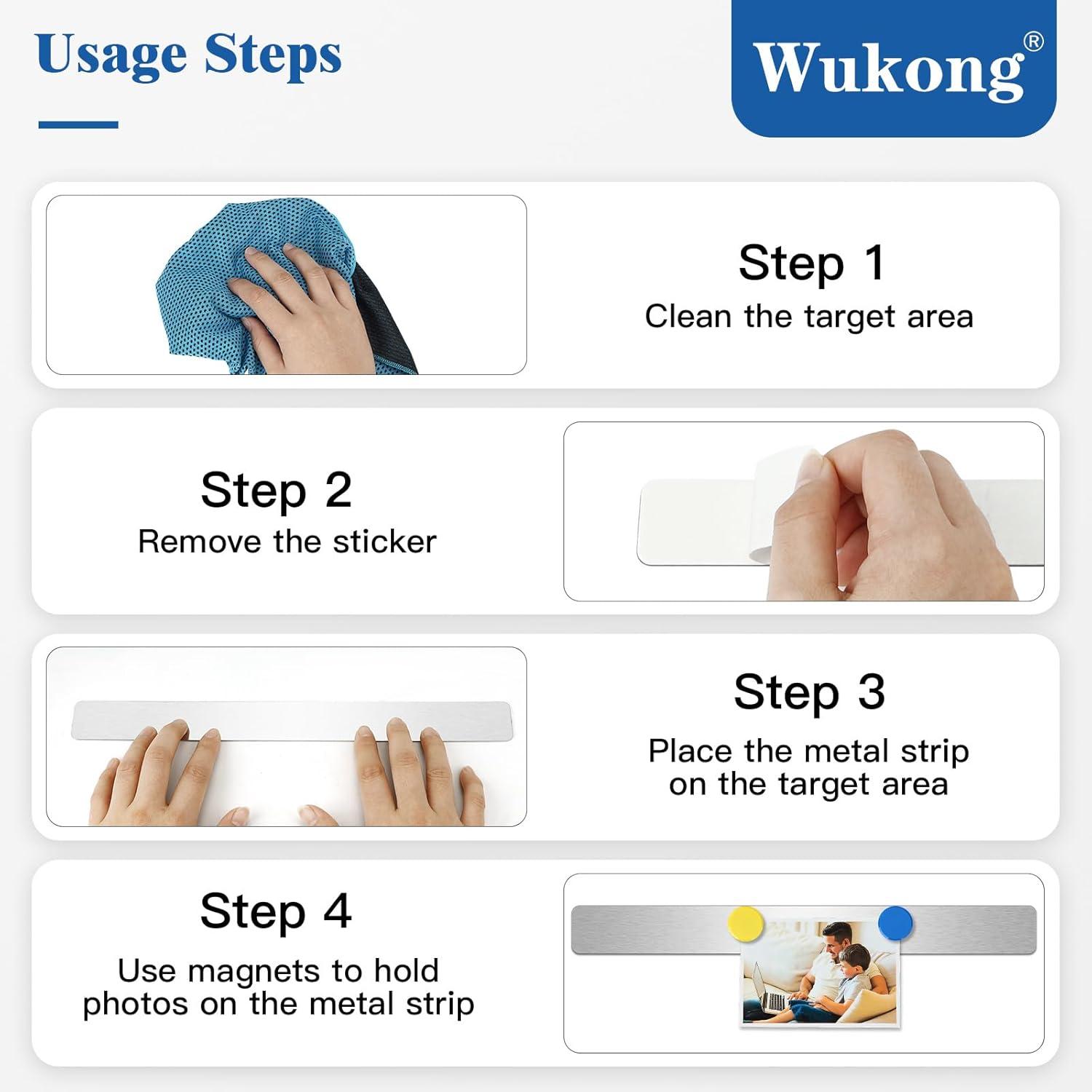 Usage Steps

Wukong®

Step 1
Clean the target area

Step 2
Remove the sticker

Step 3
Place the metal strip on the target area

Step 4
Use magnets to hold photos on the metal strip