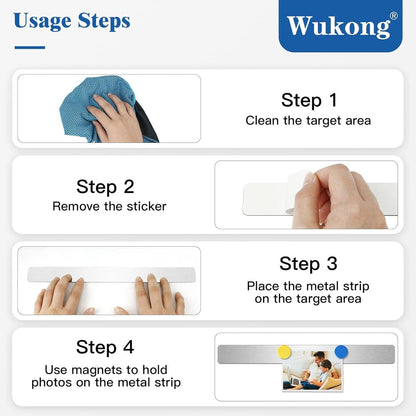 Usage Steps

Wukong®

Step 1
Clean the target area

Step 2
Remove the sticker

Step 3
Place the metal strip on the target area

Step 4
Use magnets to hold photos on the metal strip