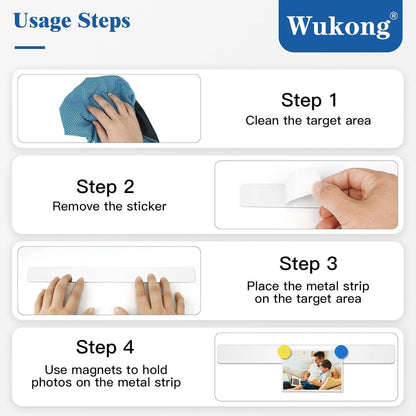 Usage Steps

Wukong®

Step 1
Clean the target area

Step 2
Remove the sticker

Step 3
Place the metal strip on the target area

Step 4
Use magnets to hold photos on the metal strip