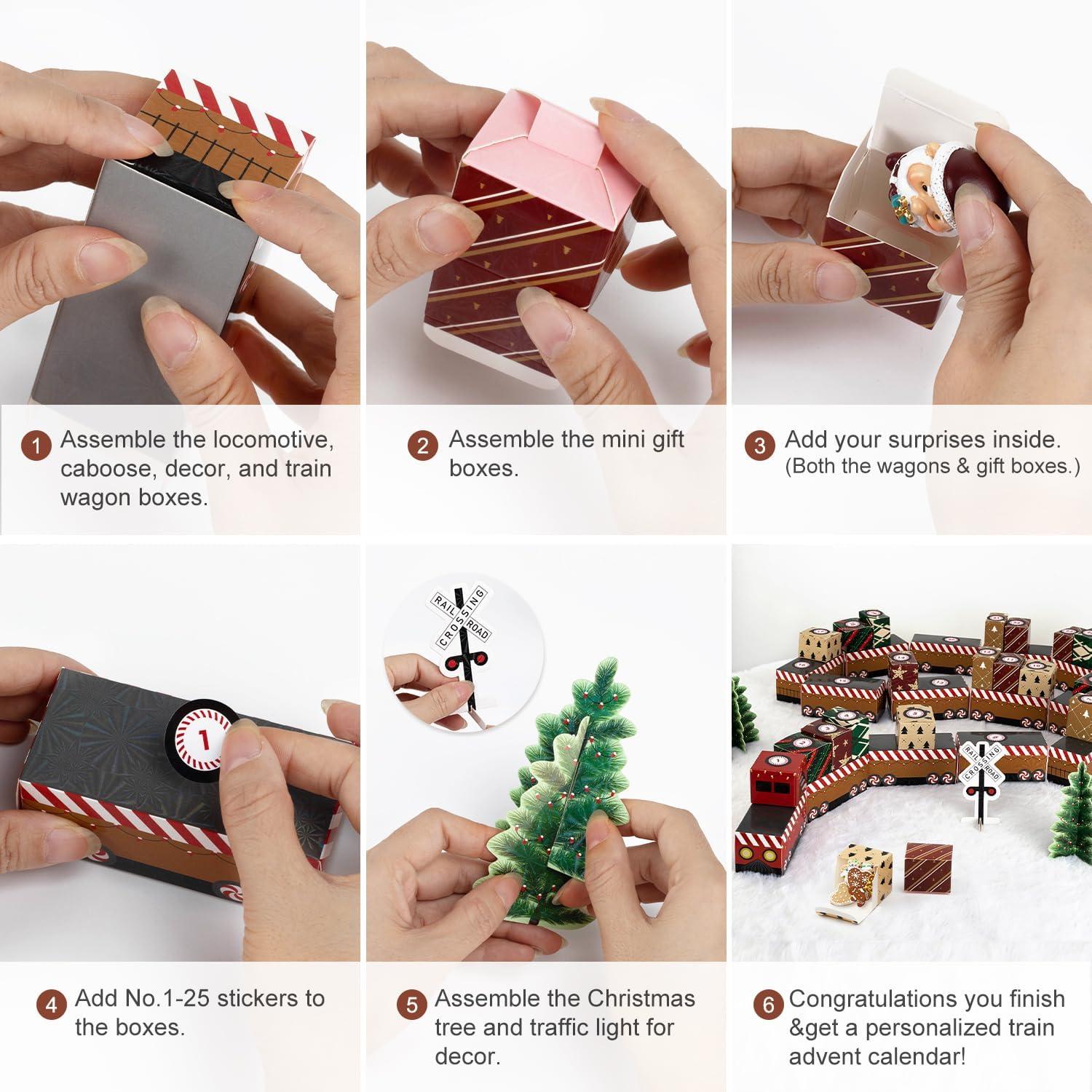 1 Assemble the locomotive, caboose, decor, and train wagon boxes.

2 Assemble the mini gift boxes.

3 Add your surprises inside. (Both the wagons & gift boxes.)

1

RAIL ROAD CROSSING

RAIL ROAD CROSSING

4 Add No.1-25 stickers to the boxes.

5 Assemble the Christmas tree and traffic light for decor.

6 Congratulations you finish &get a personalized train advent calendar!