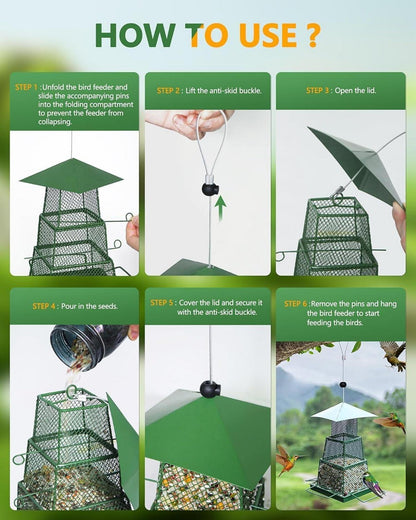 HOW TO USE ?

STEP 1 :Unfold the bird feeder and slide the accompanying pins into the folding compartment to prevent the feeder from collapsing.

STEP 2 : Lift the anti-skid buckle.

STEP 3 : Open the lid.

STEP 4 : Pour in the seeds.

STEP 5 : Cover the lid and secure it with the anti-skid buckle.

STEP 6 :Remove the pins and hang the bird feeder to start feeding the birds.