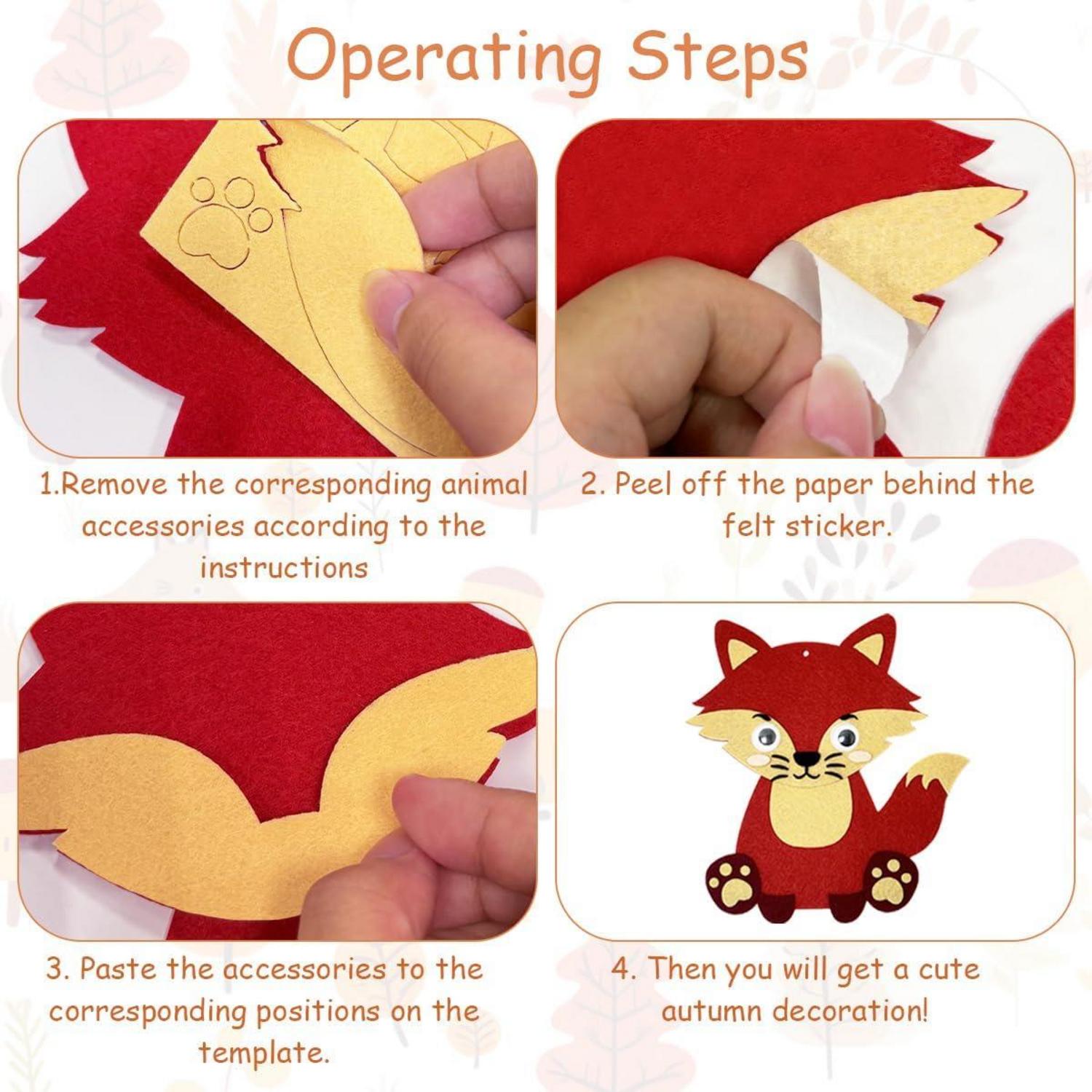 Operating Steps

1.Remove the corresponding animal accessories according to the instructions

2. Peel off the paper behind the felt sticker.

3. Paste the accessories to the corresponding positions on the template.

4. Then you will get a cute autumn decoration!