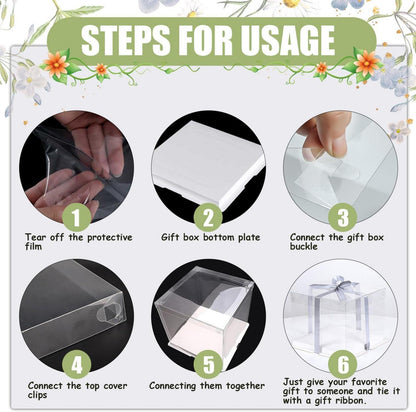 STEPS FOR USAGE

1
Tear off the protective film

2
Gift box bottom plate

3
Connect the gift box buckle

4
Connect the top cover clips

5
Connecting them together

6
Just give your favorite gift to someone and tie it with a gift ribbon.