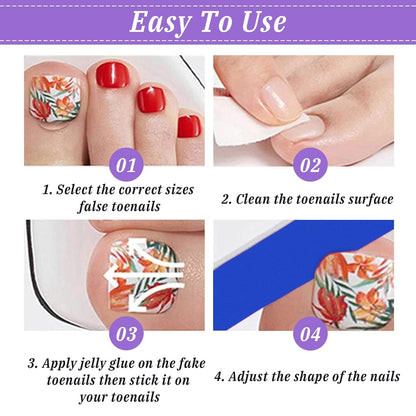 Easy To Use

01

1. Select the correct sizes false toenails

02

2. Clean the toenails surface

03

3. Apply jelly glue on the fake toenails then stick it on your toenails

04

4. Adjust the shape of the nails