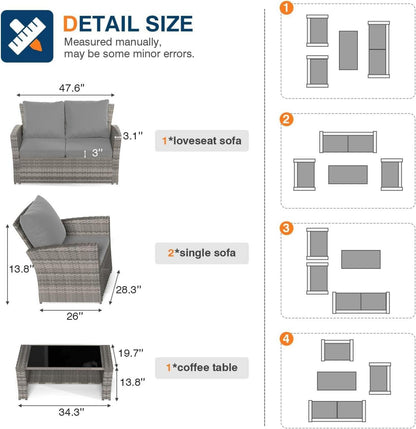 DETAIL SIZE
Measured manually, may be some minor errors.

47.6"
3.1"
3"
1*loveseat sofa

13.8"
28.3"
26"
2*single sofa

19.7"
13.8"
34.3"
1*coffee table

1
2
3
4