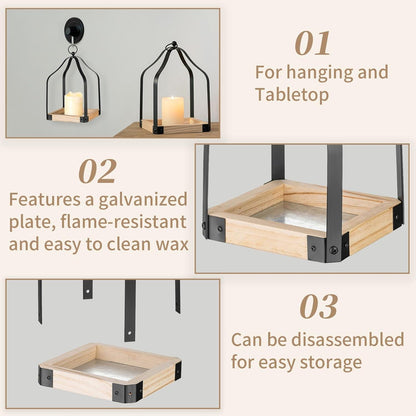 01
For hanging and Tabletop

02
Features a galvanized plate, flame-resistant and easy to clean wax

03
Can be disassembled for easy storage