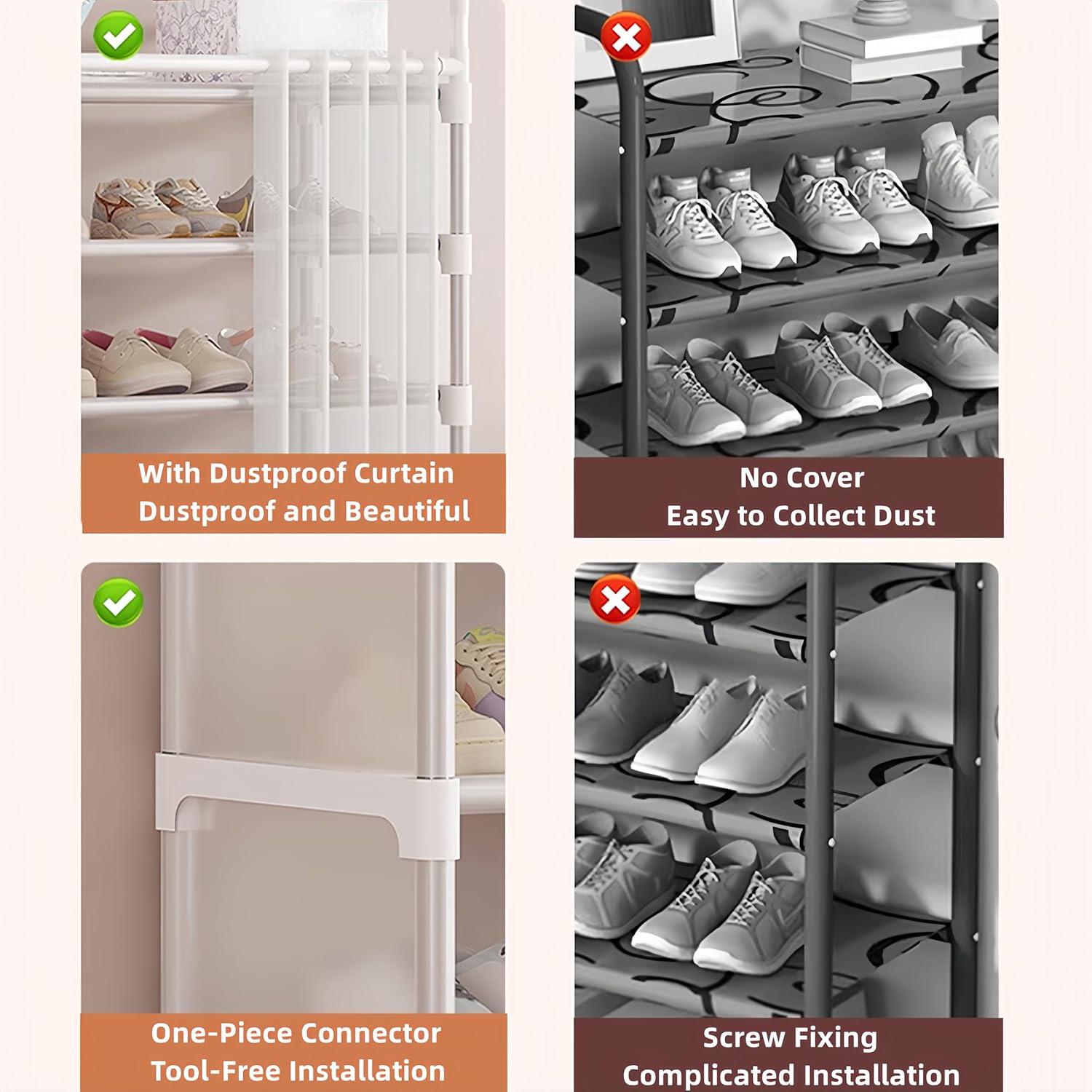 With Dustproof Curtain
Dustproof and Beautiful

No Cover
Easy to Collect Dust

One-Piece Connector
Tool-Free Installation

Screw Fixing
Complicated Installation