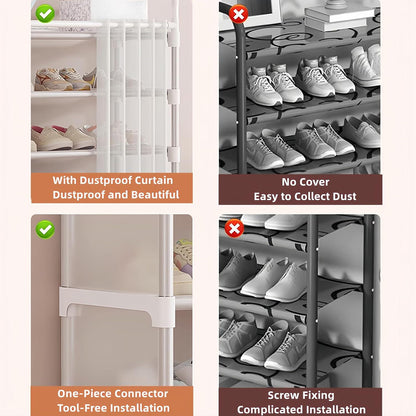 With Dustproof Curtain
Dustproof and Beautiful

No Cover
Easy to Collect Dust

One-Piece Connector
Tool-Free Installation

Screw Fixing
Complicated Installation