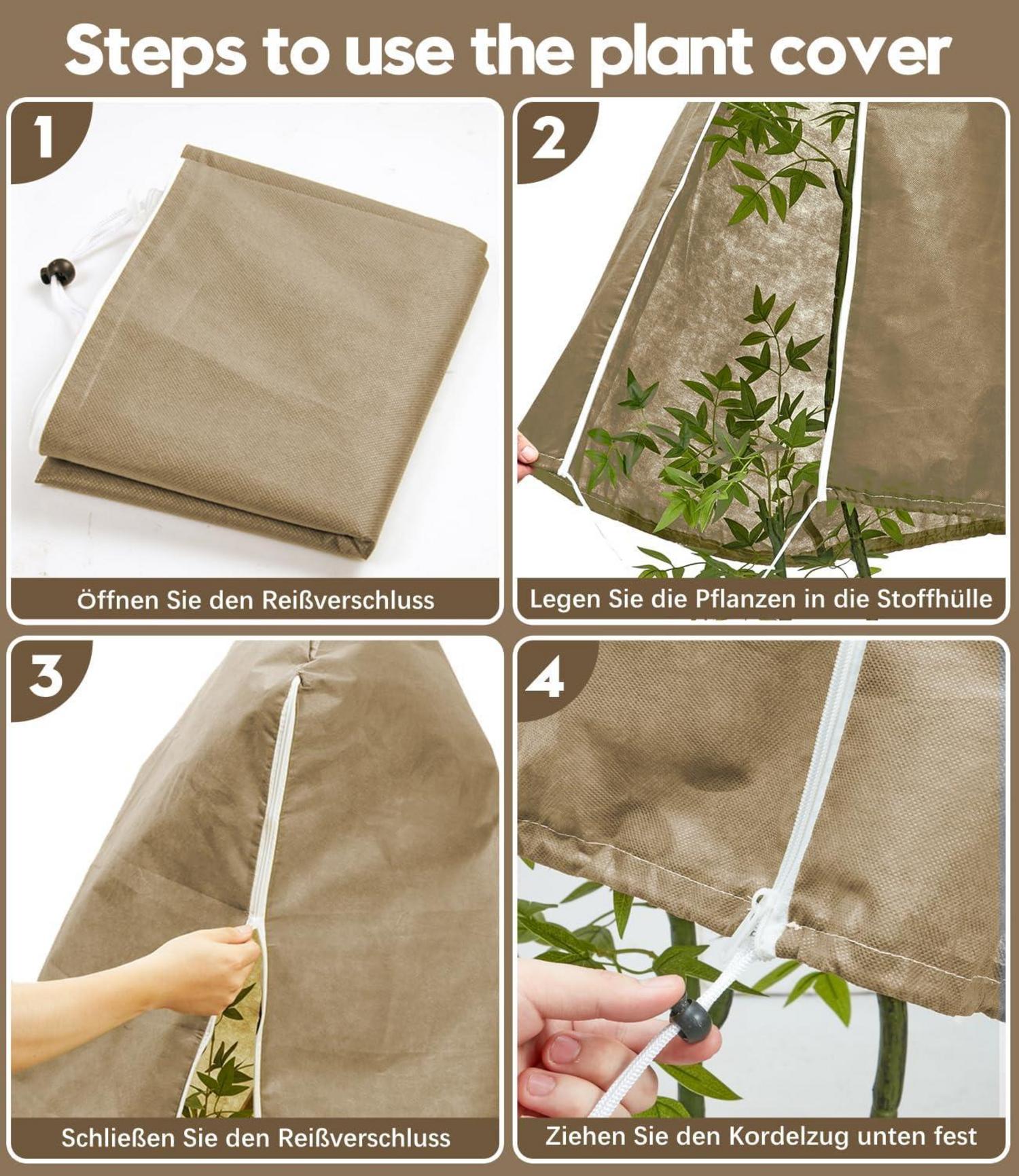 Steps to use the plant cover

1

Öffnen Sie den Reißverschluss

2

Legen Sie die Pflanzen in die Stoffhülle

3

Schließen Sie den Reißverschluss

4

Ziehen Sie den Kordelzug unten fest