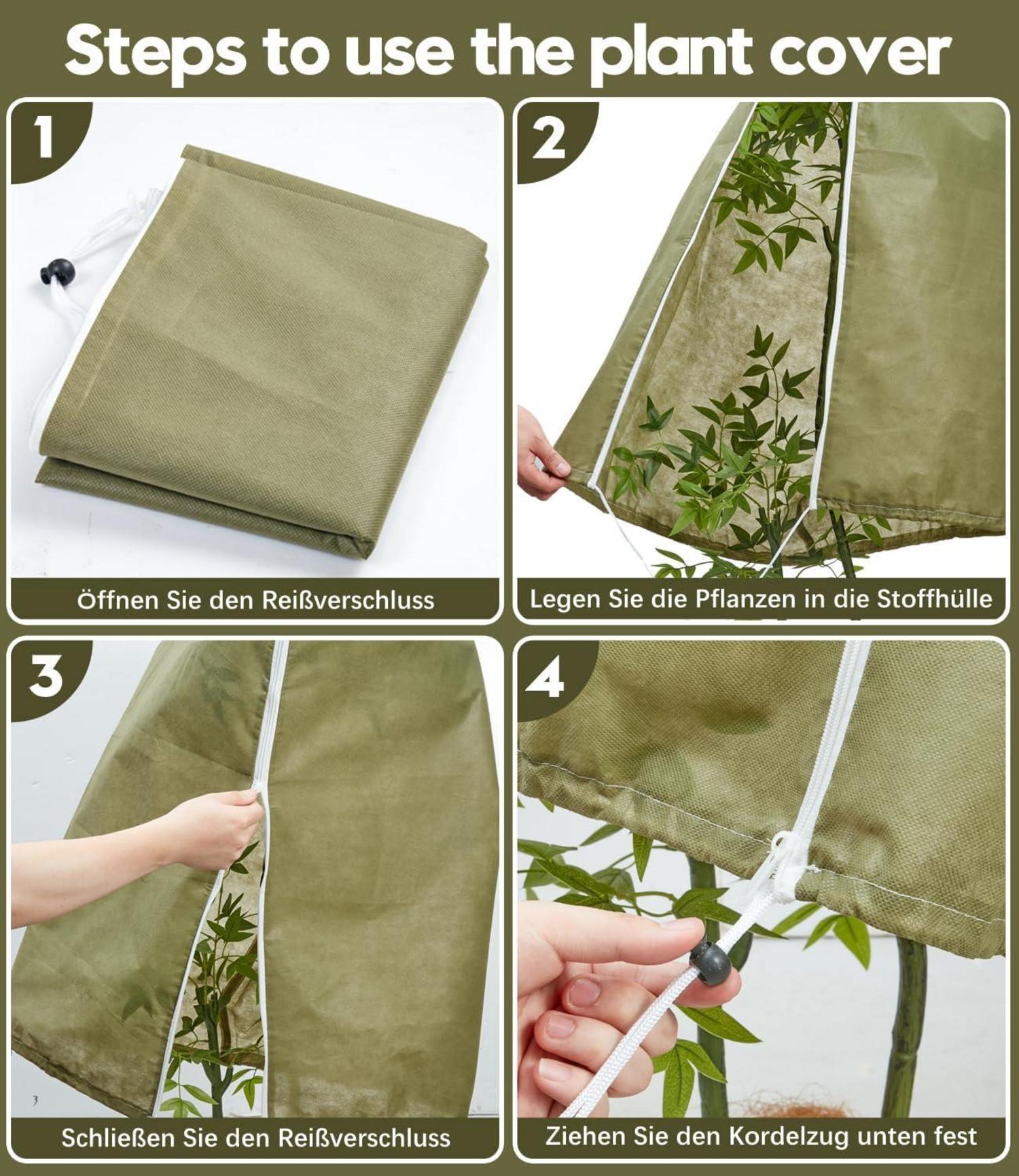 Steps to use the plant cover

1

Öffnen Sie den Reißverschluss

2

Legen Sie die Pflanzen in die Stoffhülle

3

Schließen Sie den Reißverschluss

4

Ziehen Sie den Kordelzug unten fest