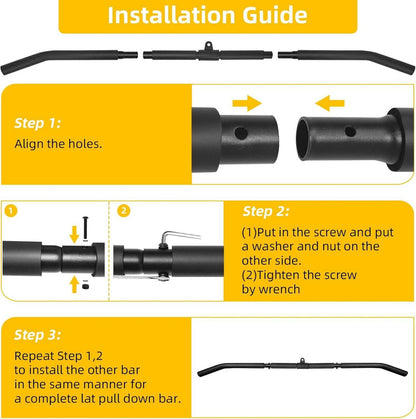 Installation Guide

Step 1:
Align the holes.

1

2

Step 2:
(1)Put in the screw and put a washer and nut on the other side.
(2)Tighten the screw by wrench

Step 3:
Repeat Step 1,2 to install the other bar in the same manner for a complete lat pull down bar.