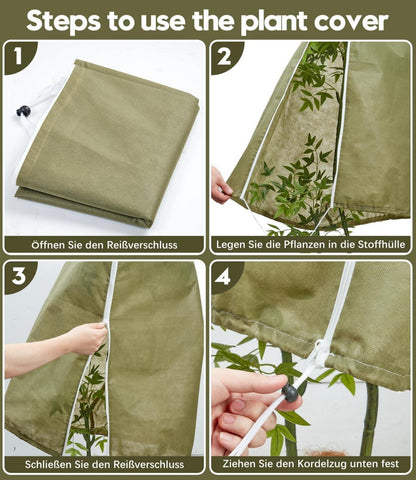 Steps to use the plant cover

1

Öffnen Sie den Reißverschluss

2

Legen Sie die Pflanzen in die Stoffhülle

3

Schließen Sie den Reißverschluss

4

Ziehen Sie den Kordelzug unten fest