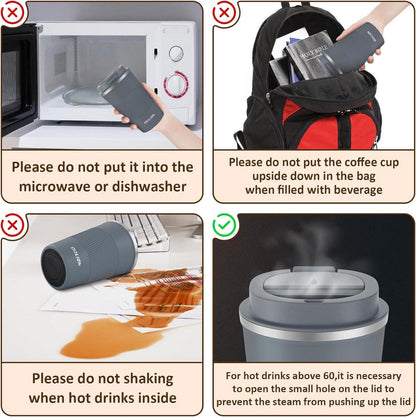 Please do not put it into the microwave or dishwasher

HOLY BIBLE

Please do not put the coffee cup upside down in the bag when filled with beverage

Please do not shaking when hot drinks inside

For hot drinks above 60,it is necessary to open the small hole on the lid to prevent the steam from pushing up the lid