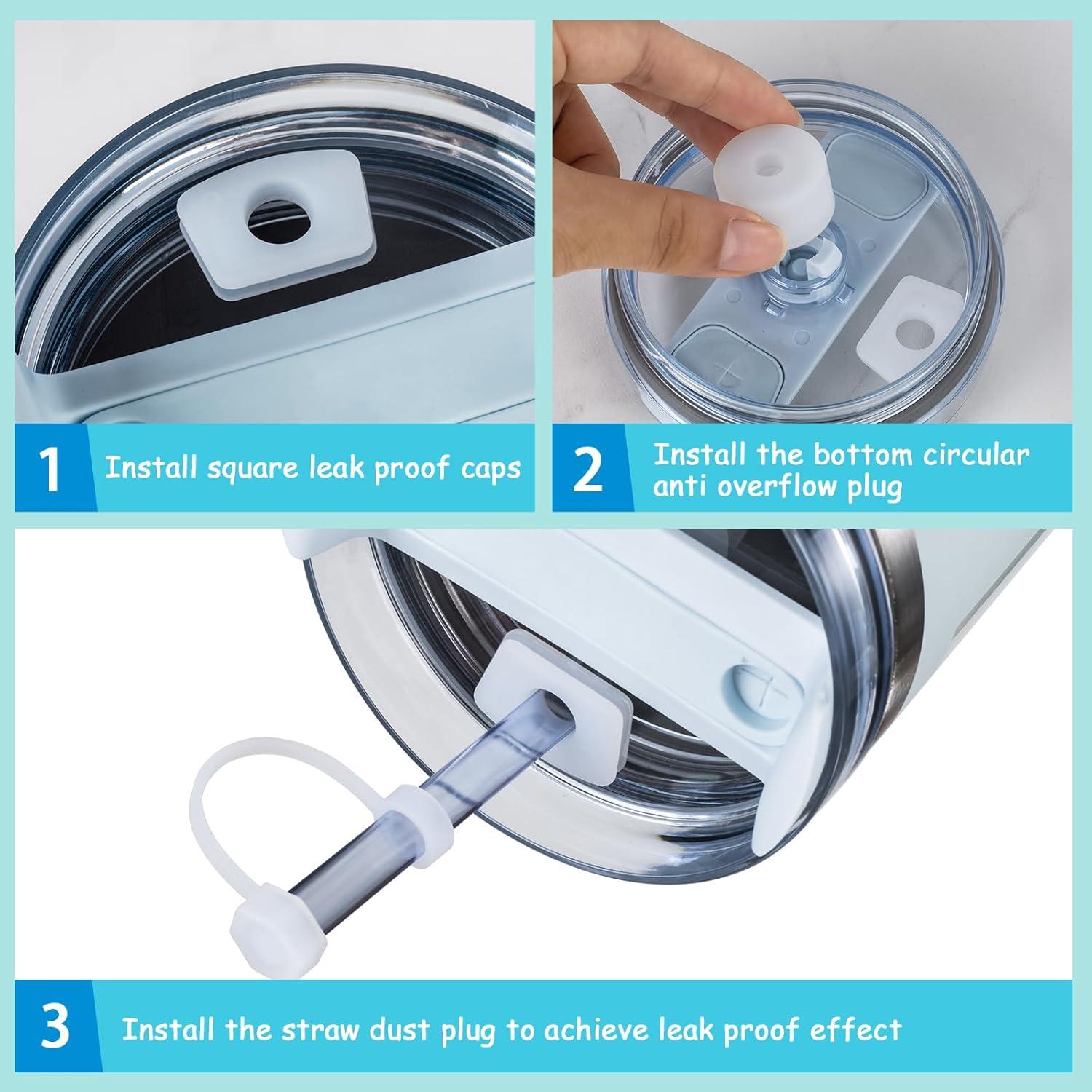 1 Install square leak proof caps

2 Install the bottom circular anti overflow plug

3 Install the straw dust plug to achieve leak proof effect