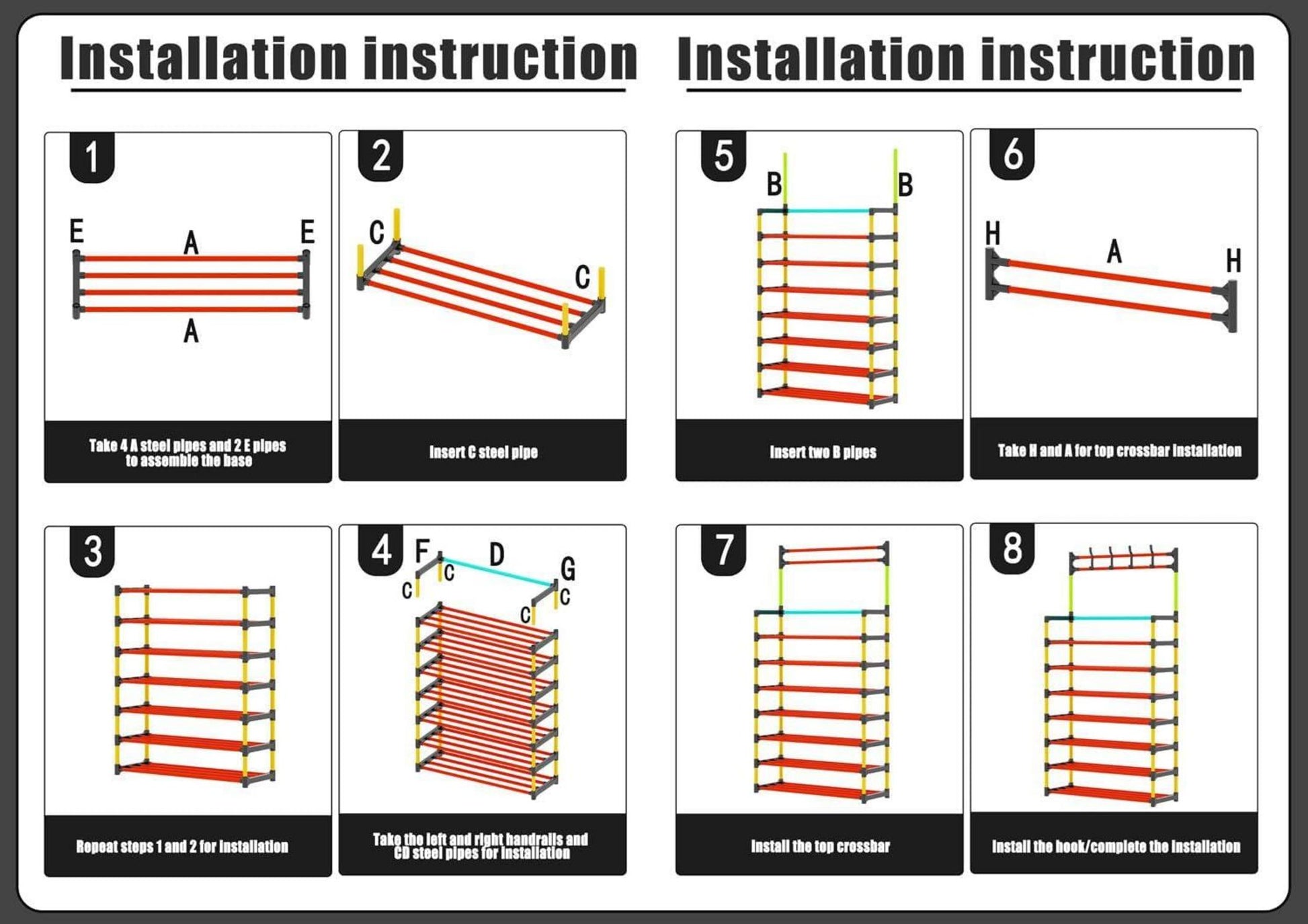 Installation instruction

1

E A E
A

Take 4 A steel pipes and 2 E pipes to assemble the base

2

C C

Insert C steel pipe

3

Repeat steps 1 and 2 for installation

4

F D G
C C C C

Take the left and right handrails and CD steel pipes for installation

Installation instruction

5

B B

Insert two B pipes

6

H A H

Take H and A for top crossbar installation

7

Install the top crossbar

8

Install the hook/complete the installation