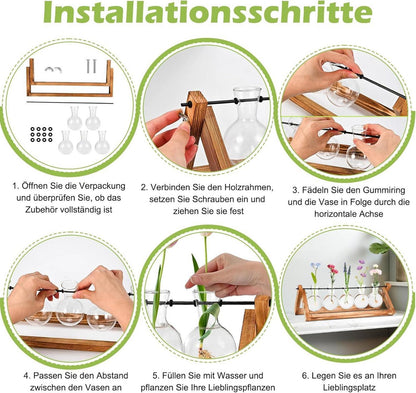 Installationsschritte

1. Öffnen Sie die Verpackung und überprüfen Sie, ob das Zubehör vollständig ist

2. Verbinden Sie den Holzrahmen, setzen Sie Schrauben ein und ziehen Sie sie fest

3. Fädeln Sie den Gummiring und die Vase in Folge durch die horizontale Achse

4. Passen Sie den Abstand zwischen den Vasen an

5. Füllen Sie mit Wasser und pflanzen Sie Ihre Lieblingspflanzen

6. Legen Sie es an Ihren Lieblingsplatz