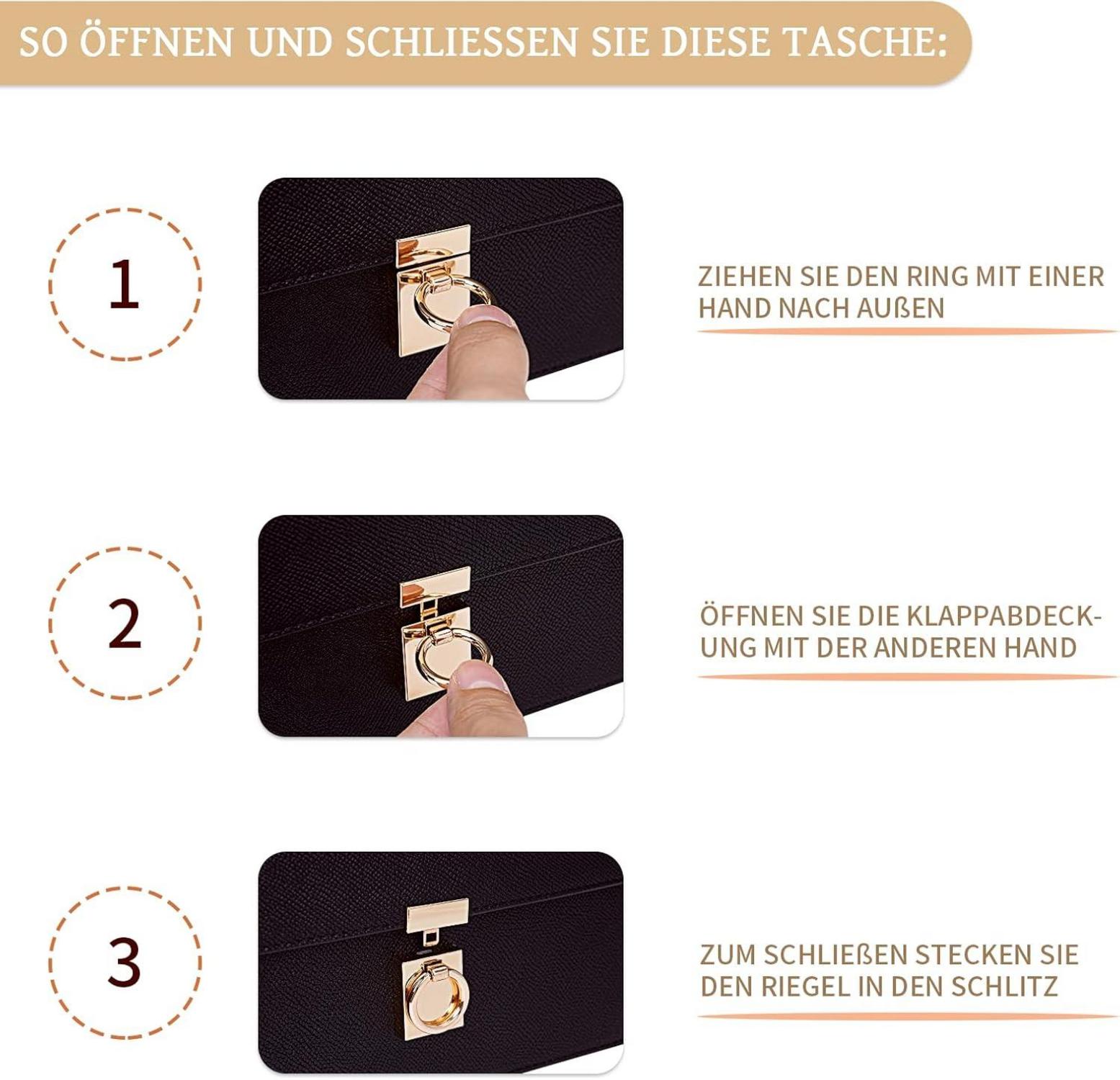 SO ÖFFNEN UND SCHLIESSEN SIE DIESE TASCHE:

1

ZIEHEN SIE DEN RING MIT EINER HAND NACH AUßEN

2

ÖFFNEN SIE DIE KLAPPABDECKUNG MIT DER ANDEREN HAND

3

ZUM SCHLIEßEN STECKEN SIE DEN RIEGEL IN DEN SCHLITZ