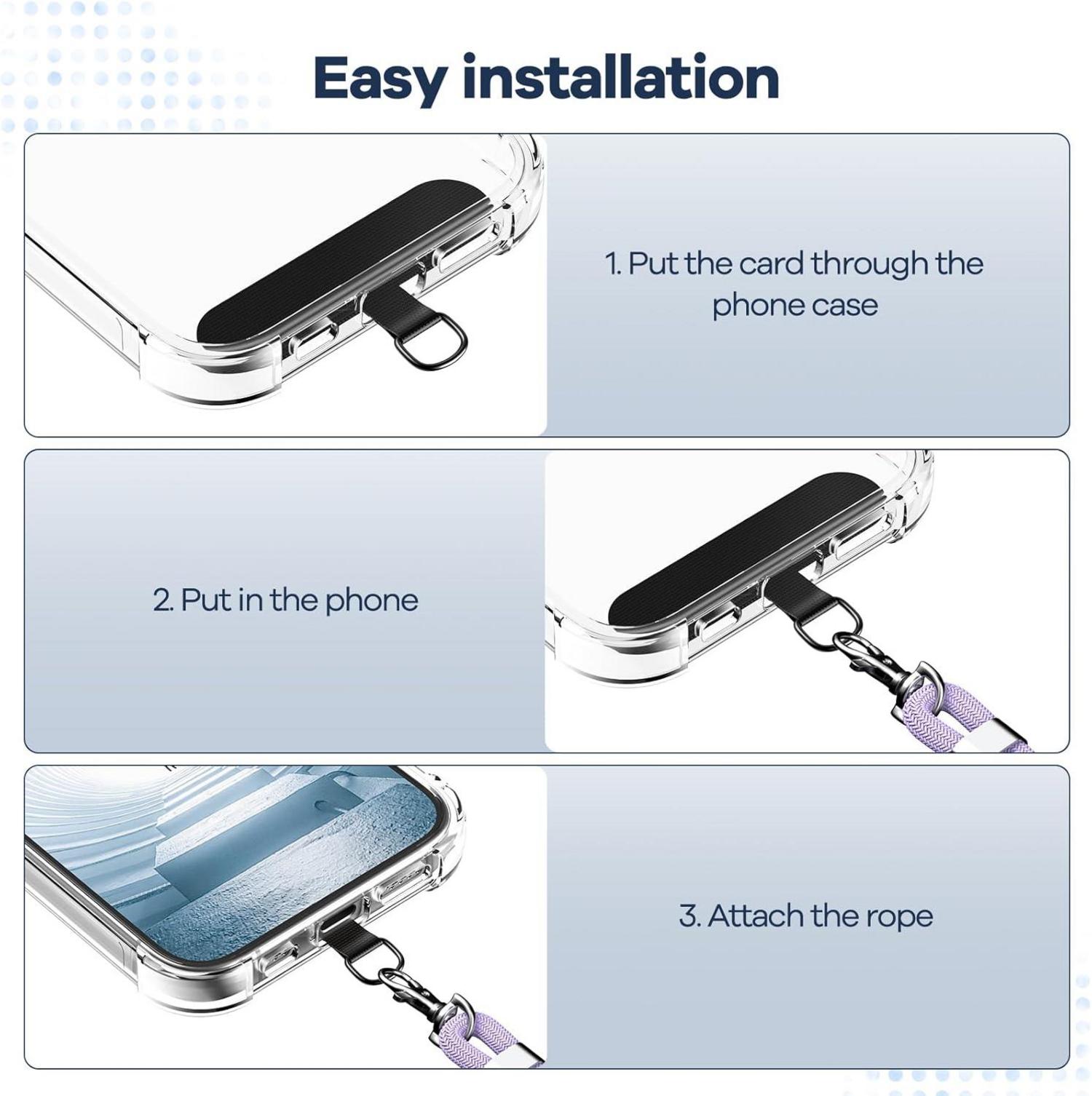 Easy installation

1. Put the card through the phone case

2. Put in the phone

3. Attach the rope