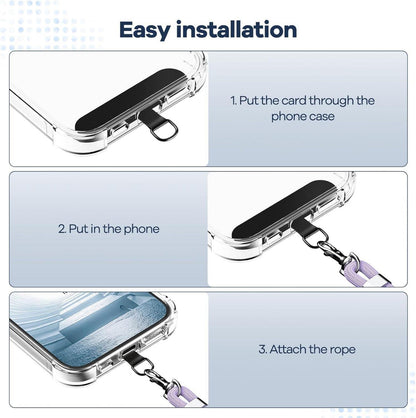 Easy installation

1. Put the card through the phone case

2. Put in the phone

3. Attach the rope