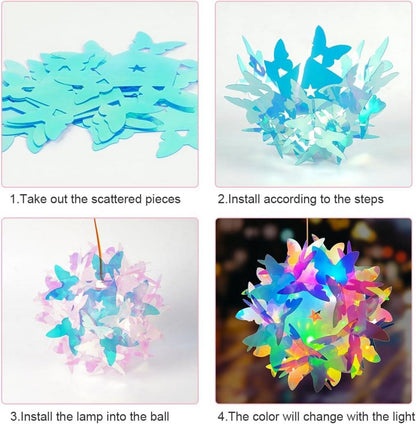 1.Take out the scattered pieces

2.Install according to the steps

3.Install the lamp into the ball

4.The color will change with the light