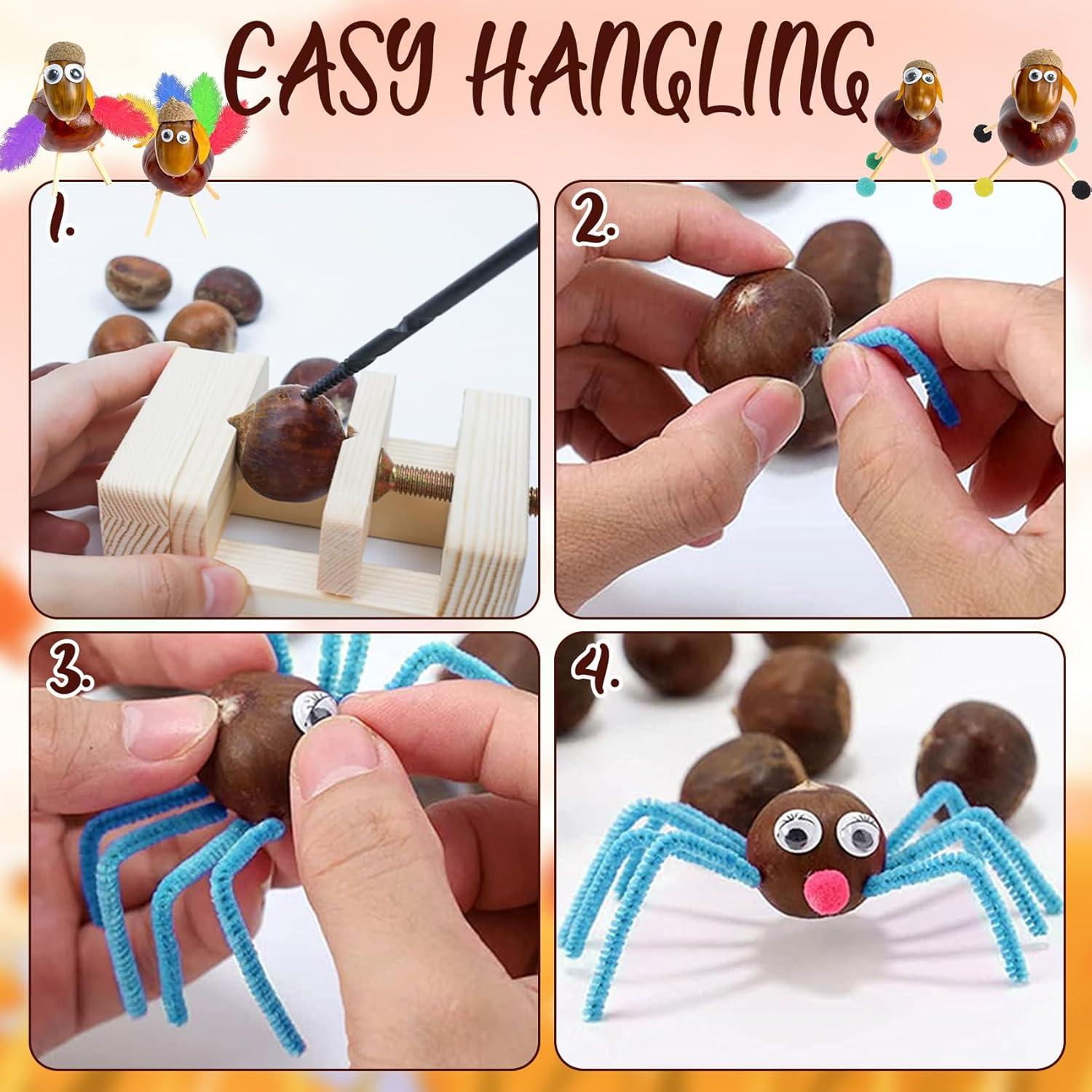 EASY HANGLING

1.

2.

3.

4.