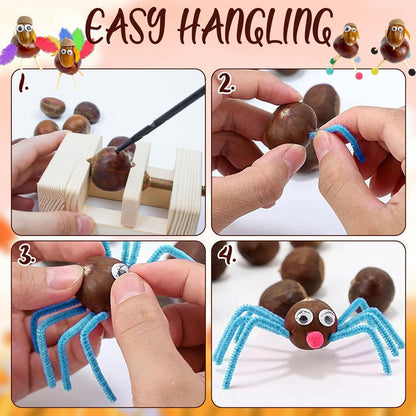 EASY HANGLING

1.

2.

3.

4.