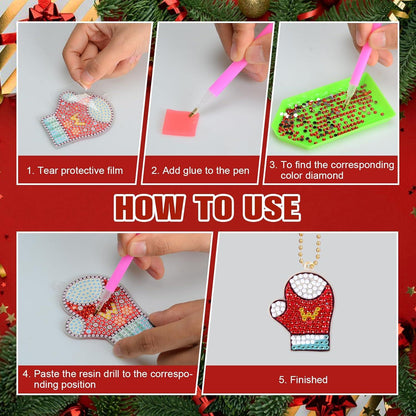 1. Tear protective film

2. Add glue to the pen

3. To find the corresponding color diamond

HOW TO USE

4. Paste the resin drill to the corresponding position

5. Finished