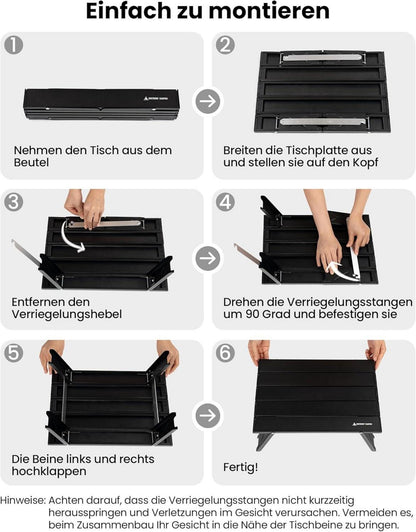 Einfach zu montieren

1

Nehmen den Tisch aus dem Beutel

2

Breiten die Tischplatte aus und stellen sie auf den Kopf

3

Entfernen den Verriegelungshebel

4

Drehen die Verriegelungsstangen um 90 Grad und befestigen sie

5

Die Beine links und rechts hochklappen

6

Fertig!

Hinweise: Achten darauf, dass die Verriegelungsstangen nicht kurzzeitig herausspringen und Verletzungen im Gesicht verursachen. Vermeiden es, beim Zusammenbau Ihr Gesicht in die Nähe der Tischbeine zu bringen.