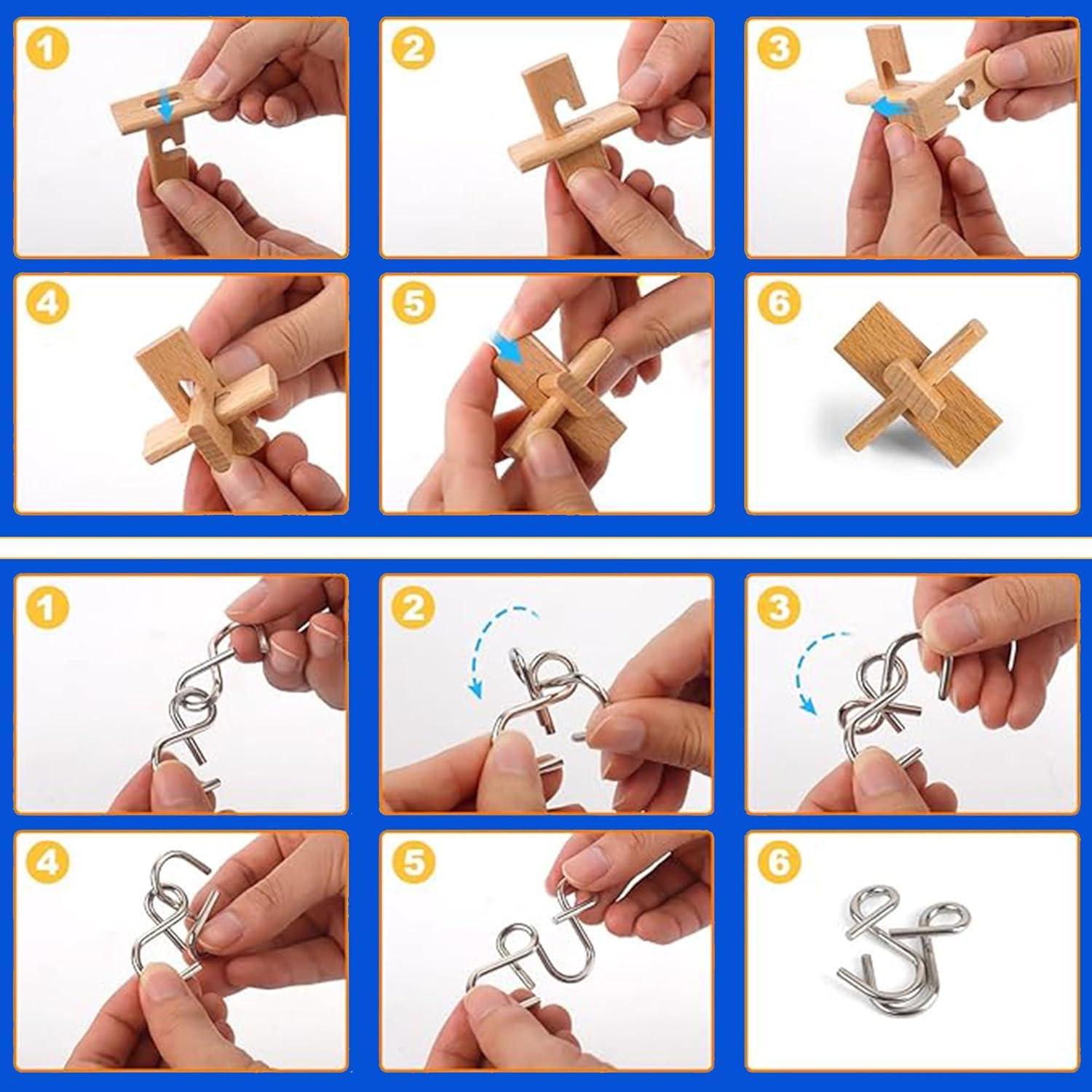 1
2
3
4
5
6
1
2
3
4
5
6