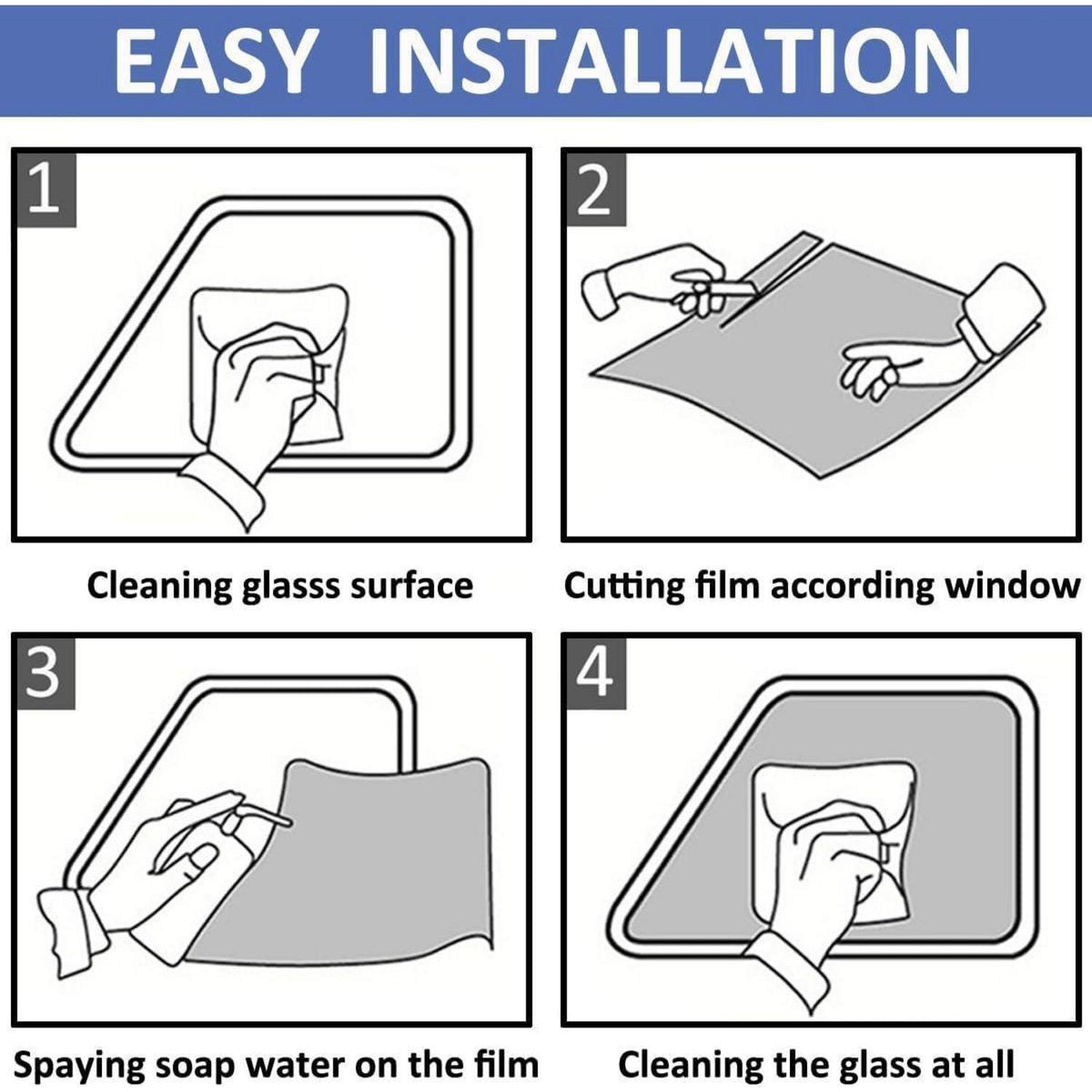 EASY INSTALLATION

1

Cleaning glasss surface

2

Cutting film according window

3

Spaying soap water on the film

4

Cleaning the glass at all