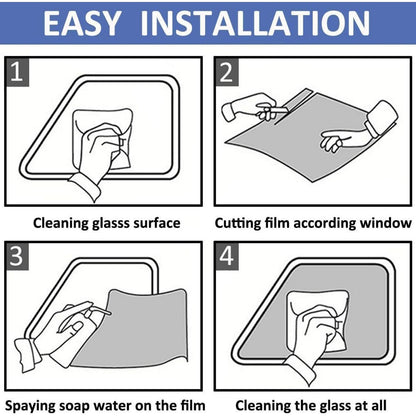 EASY INSTALLATION

1

Cleaning glasss surface

2

Cutting film according window

3

Spaying soap water on the film

4

Cleaning the glass at all