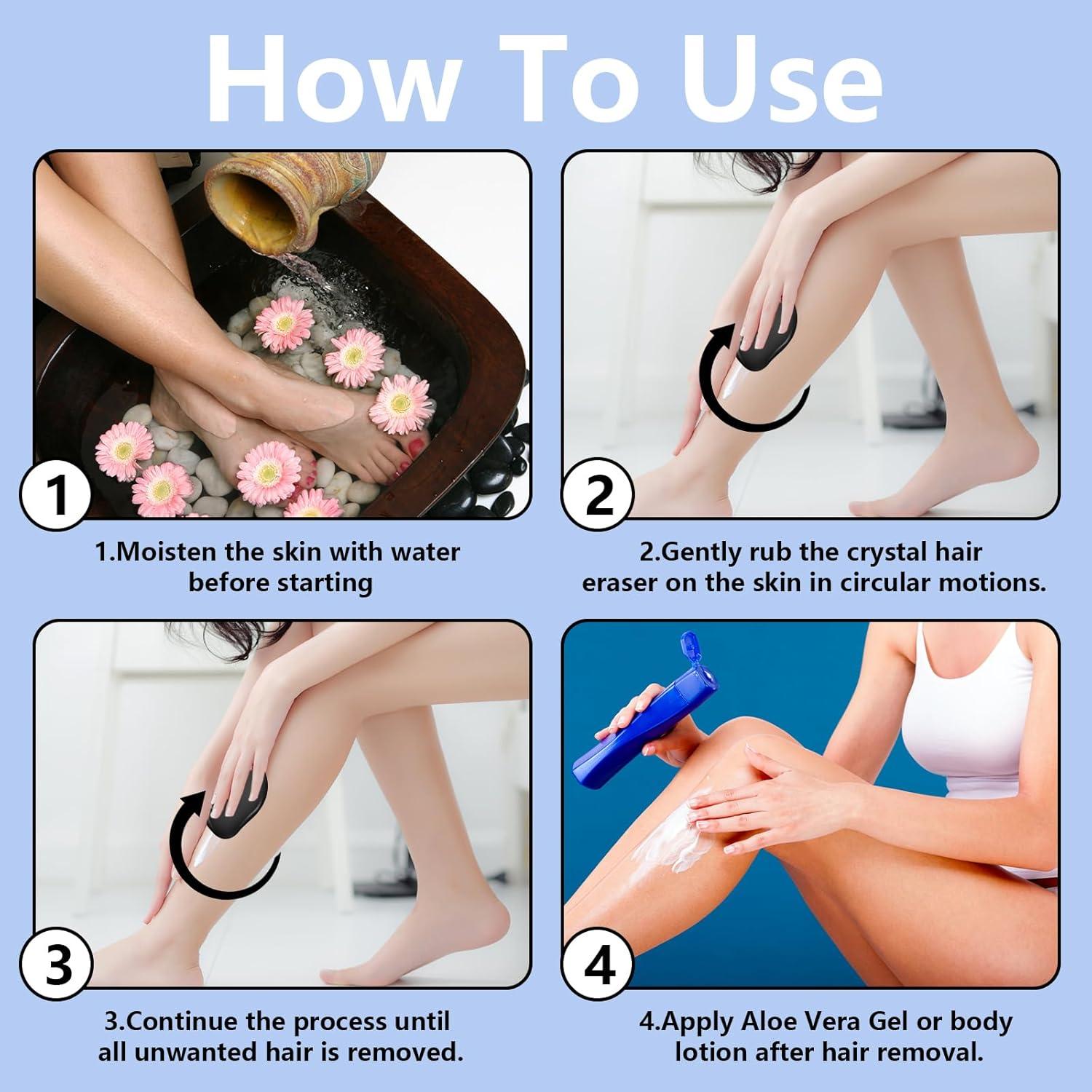 How To Use

1

1.Moisten the skin with water before starting

2

2.Gently rub the crystal hair eraser on the skin in circular motions.

3

3.Continue the process until all unwanted hair is removed.

4

4.Apply Aloe Vera Gel or body lotion after hair removal.