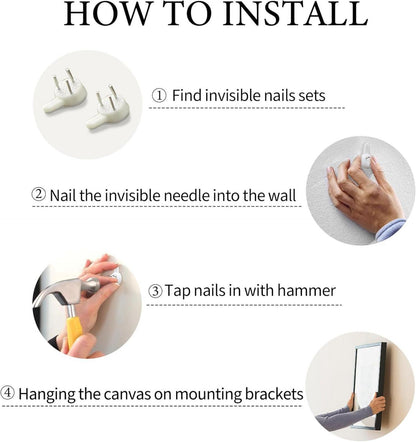 HOW TO INSTALL

① Find invisible nails sets

② Nail the invisible needle into the wall

③ Tap nails in with hammer

④ Hanging the canvas on mounting brackets