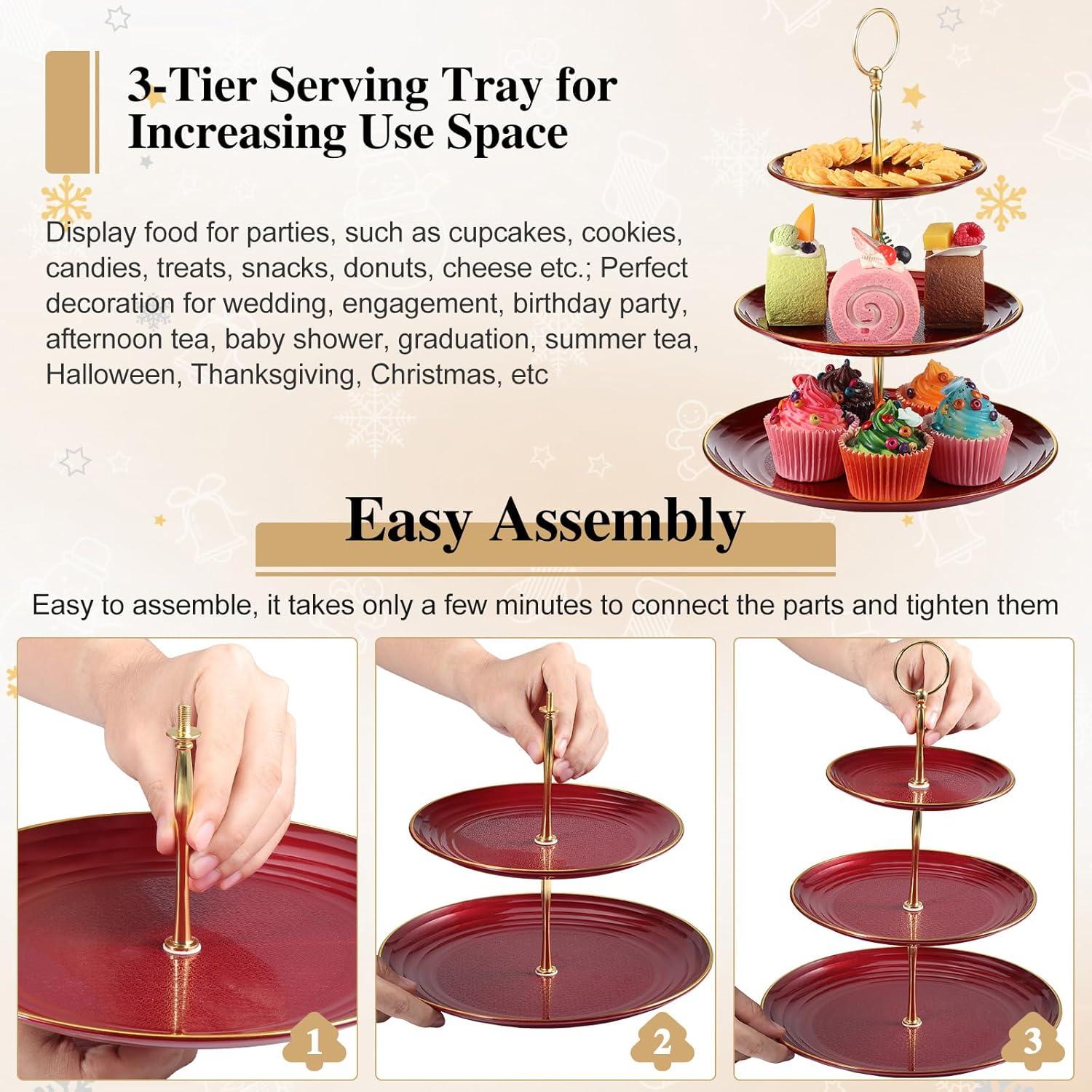 3-Tier Serving Tray for Increasing Use Space

Display food for parties, such as cupcakes, cookies, candies, treats, snacks, donuts, cheese etc.; Perfect decoration for wedding, engagement, birthday party, afternoon tea, baby shower, graduation, summer tea, Halloween, Thanksgiving, Christmas, etc

Easy Assembly

Easy to assemble, it takes only a few minutes to connect the parts and tighten them

1

2

3