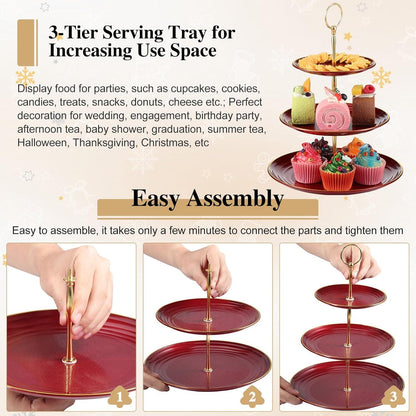 3-Tier Serving Tray for Increasing Use Space

Display food for parties, such as cupcakes, cookies, candies, treats, snacks, donuts, cheese etc.; Perfect decoration for wedding, engagement, birthday party, afternoon tea, baby shower, graduation, summer tea, Halloween, Thanksgiving, Christmas, etc

Easy Assembly

Easy to assemble, it takes only a few minutes to connect the parts and tighten them

1

2

3