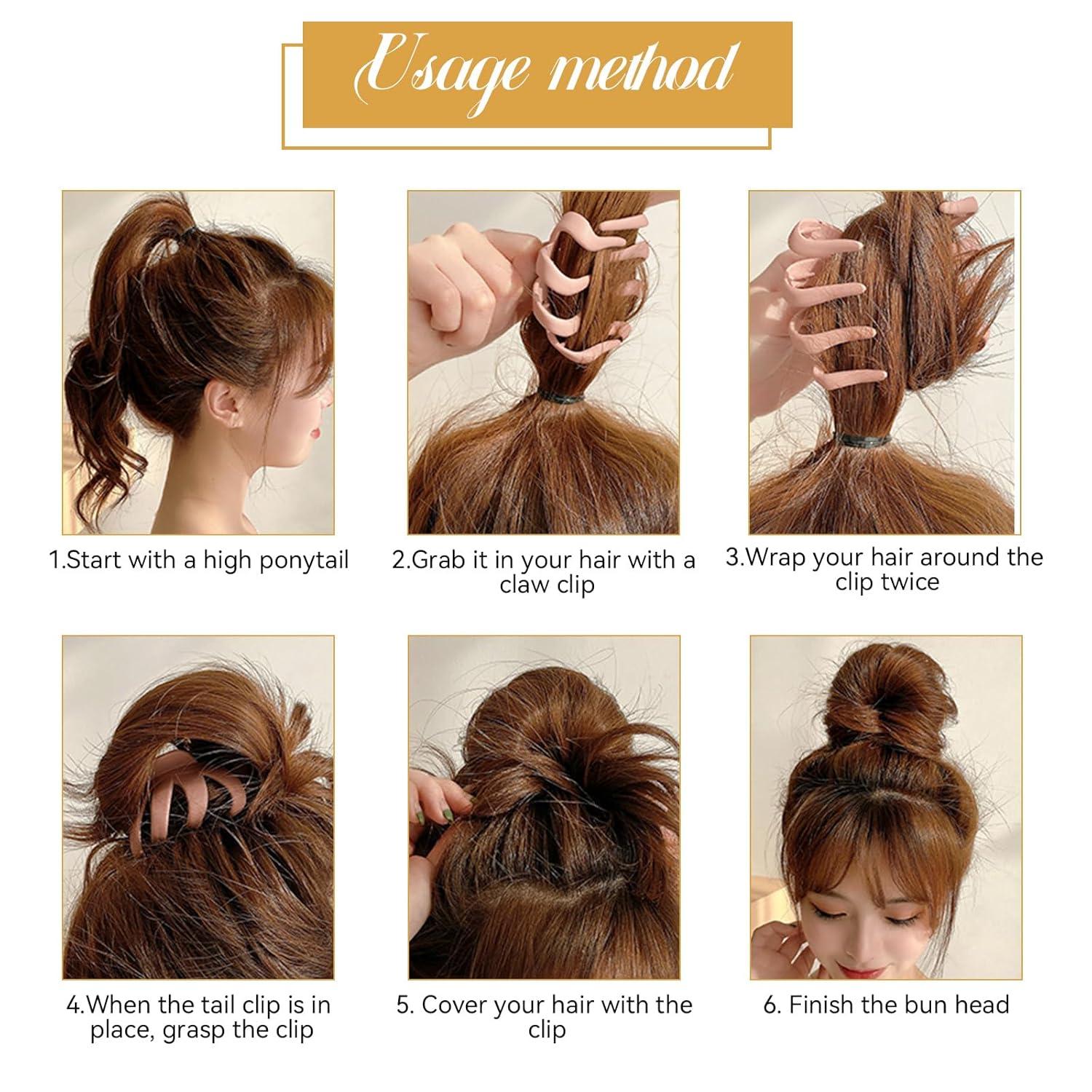 Usage method

1.Start with a high ponytail

2.Grab it in your hair with a claw clip

3.Wrap your hair around the clip twice

4.When the tail clip is in place, grasp the clip

5. Cover your hair with the clip

6. Finish the bun head