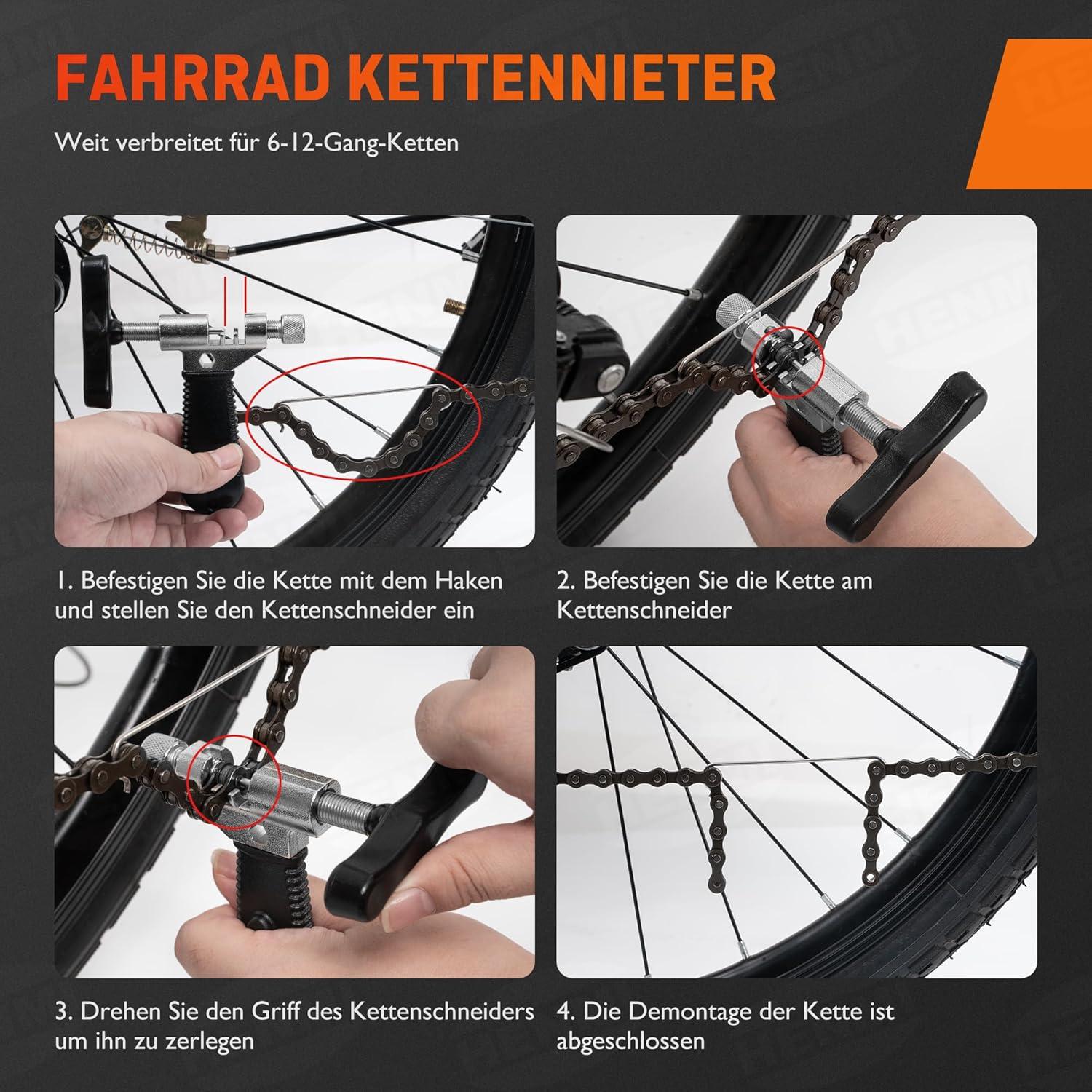 FAHRRAD KETTENNIETER

Weit verbreitet für 6-12-Gang-Ketten

1. Befestigen Sie die Kette mit dem Haken und stellen Sie den Kettenschneider ein

2. Befestigen Sie die Kette am Kettenschneider

3. Drehen Sie den Griff des Kettenschneiders um ihn zu zerlegen

4. Die Demontage der Kette ist abgeschlossen