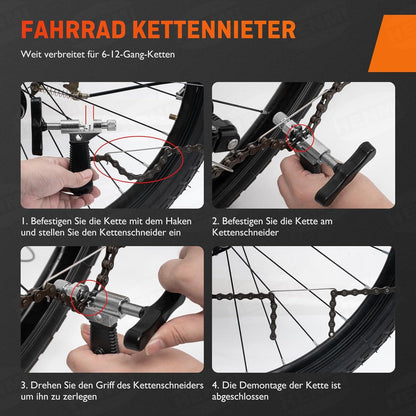 FAHRRAD KETTENNIETER

Weit verbreitet für 6-12-Gang-Ketten

1. Befestigen Sie die Kette mit dem Haken und stellen Sie den Kettenschneider ein

2. Befestigen Sie die Kette am Kettenschneider

3. Drehen Sie den Griff des Kettenschneiders um ihn zu zerlegen

4. Die Demontage der Kette ist abgeschlossen