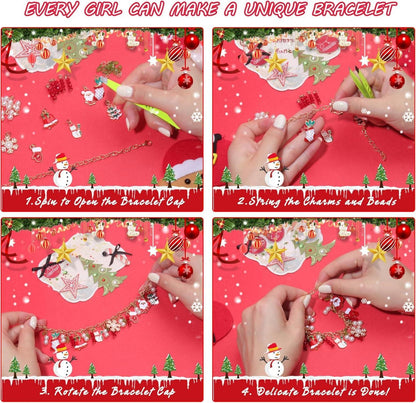 EVERY GIRL CAN MAKE A UNIQUE BRACELET

1.Spin to Open the Bracelet Cap

2.String the Charms and Beads

3. Rotate the Bracelet Cap

4. Delicate Bracelet is Done!